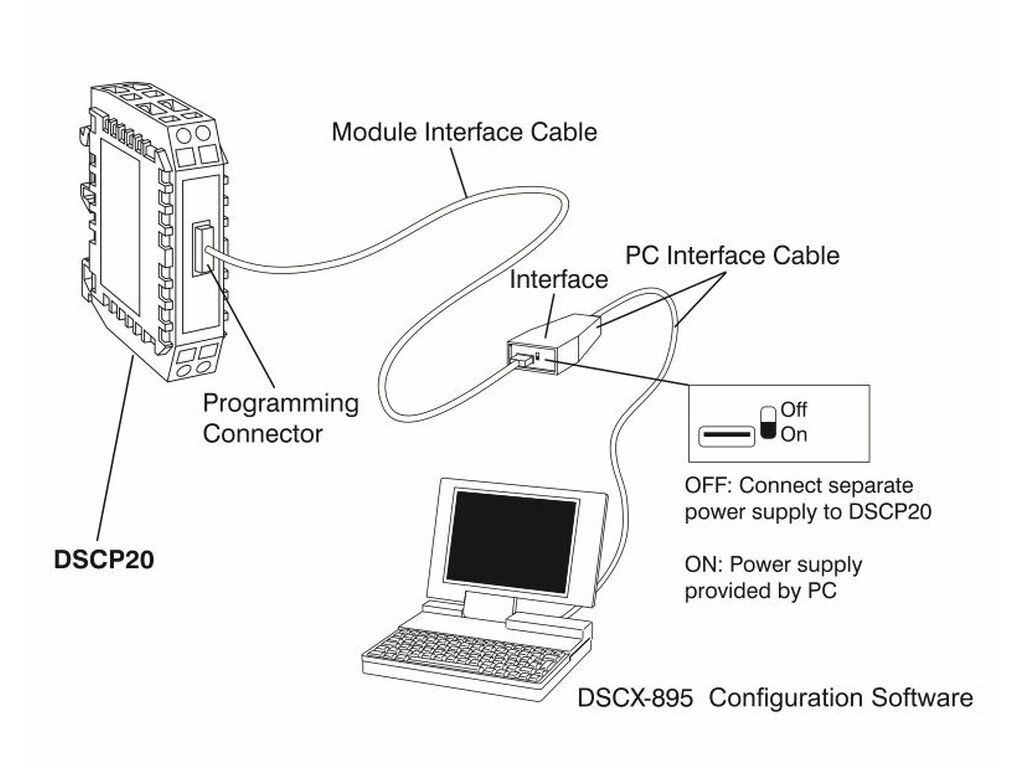 Module Interface Cable

PC Interface Cable

Interface

Programming Connector

Off
On

OFF: Connect separate power supply to DSCP20

ON: Power supply provided by PC

DSCP20

DSCX-895 Configuration Software