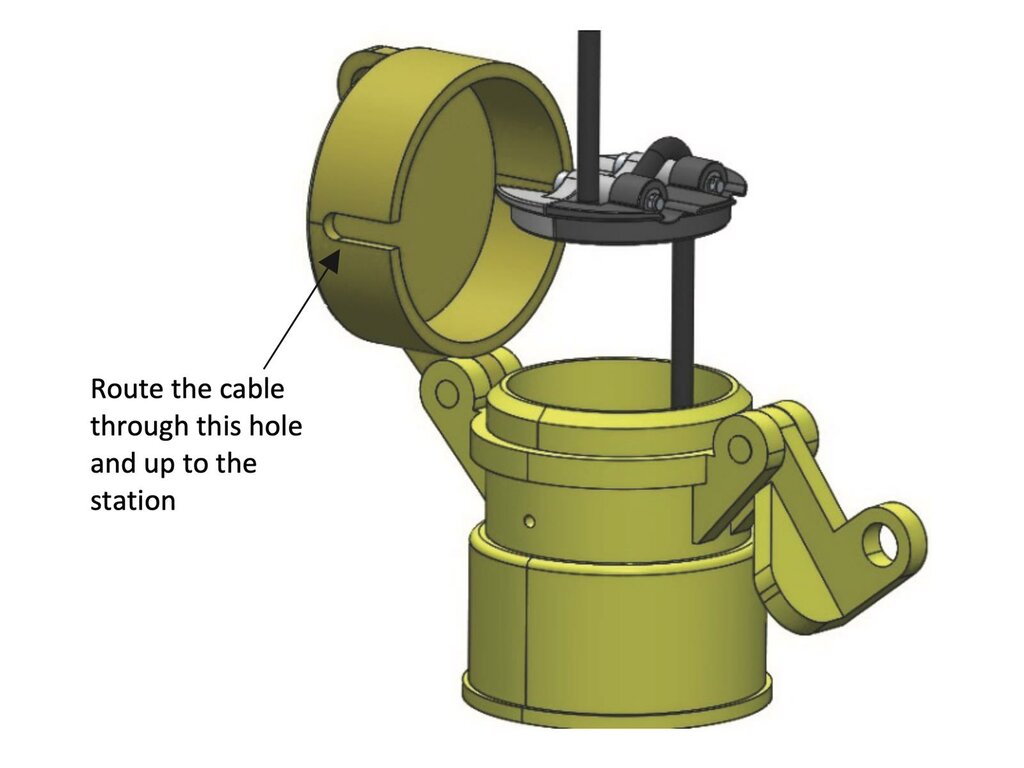 Route the cable through this hole and up to the station