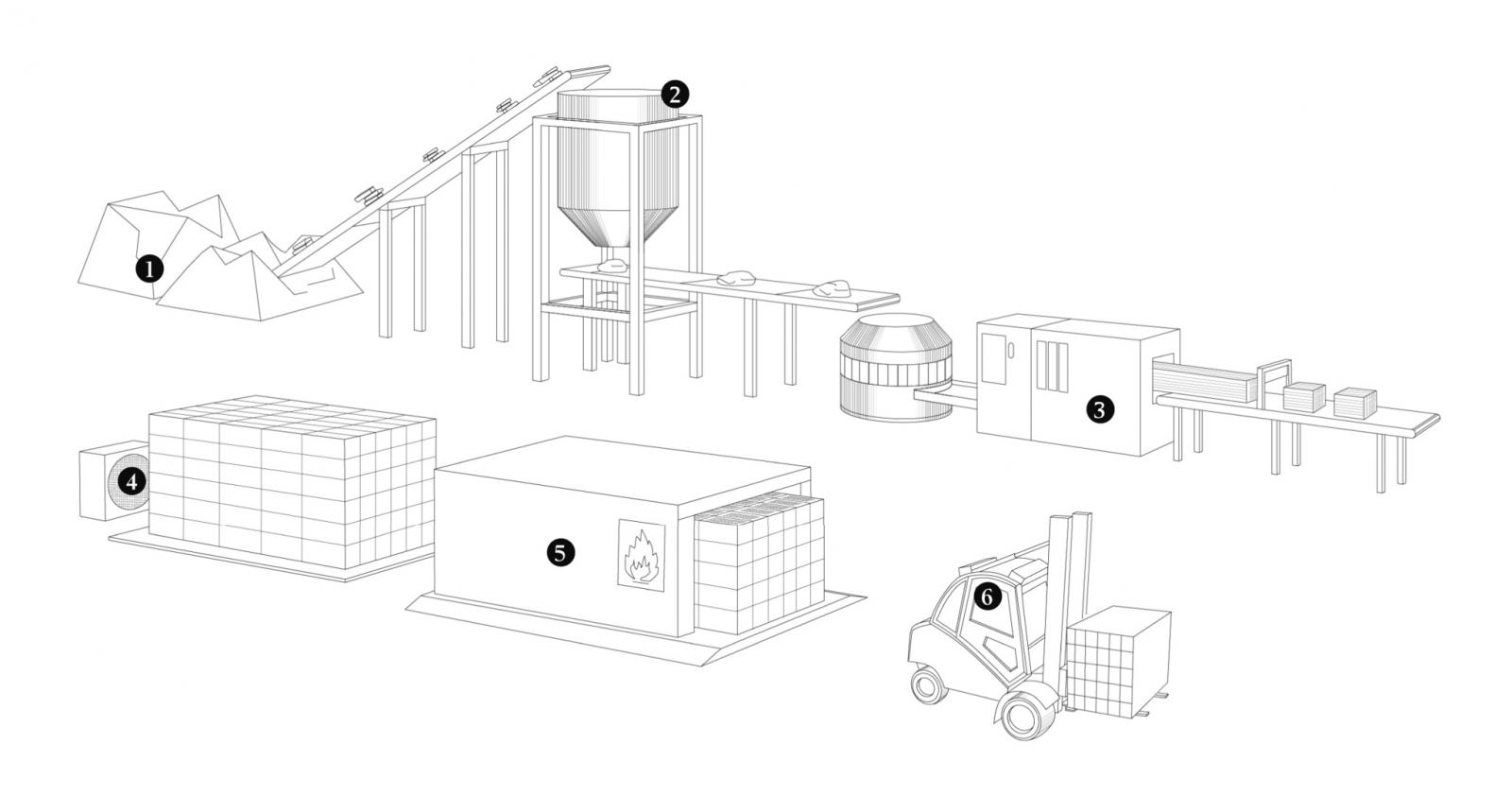 1
2
3
4
5
6